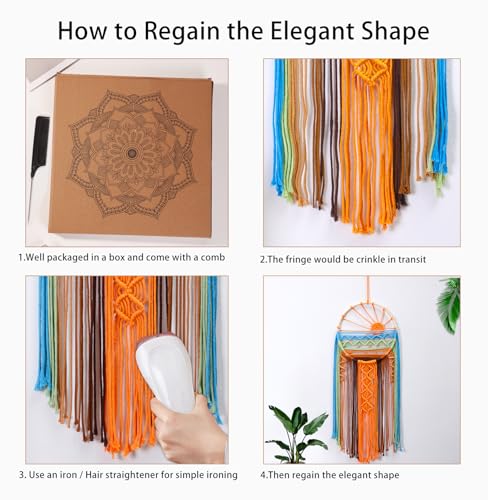 How to Regain the Elegant Shape

1.Well packaged in a box and come with a comb

2.The fringe would be crinkle in transit

3. Use an iron / Hair straightener for simple ironing

4.Then regain the elegant shape