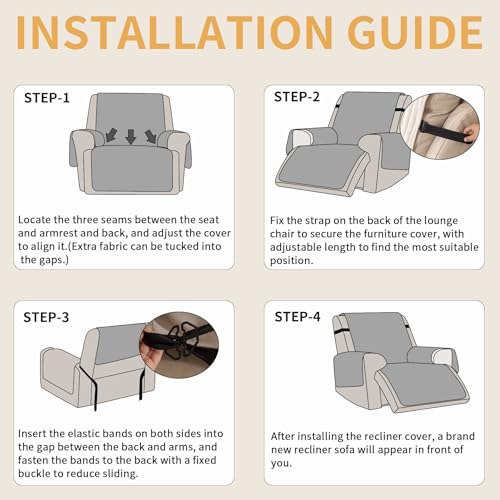 INSTALLATION GUIDE

STEP-1

Locate the three seams between the seat and armrest and back, and adjust the cover to align it.(Extra fabric can be tucked into the gaps.)

STEP-2

Fix the strap on the back of the lounge chair to secure the furniture cover, with adjustable length to find the most suitable position.

STEP-3

Insert the elastic bands on both sides into the gap between the back and arms, and fasten the bands to the back with a fixed buckle to reduce sliding.

STEP-4

After installing the recliner cover, a brand new recliner sofa will appear in front of you.