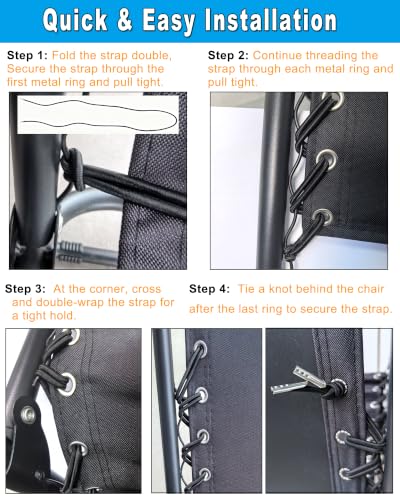 Quick & Easy Installation

Step 1: Fold the strap double, Secure the strap through the first metal ring and pull tight.

Step 2: Continue threading the strap through each metal ring and pull tight.

Step 3: At the corner, cross and double-wrap the strap for a tight hold.

Step 4: Tie a knot behind the chair after the last ring to secure the strap.