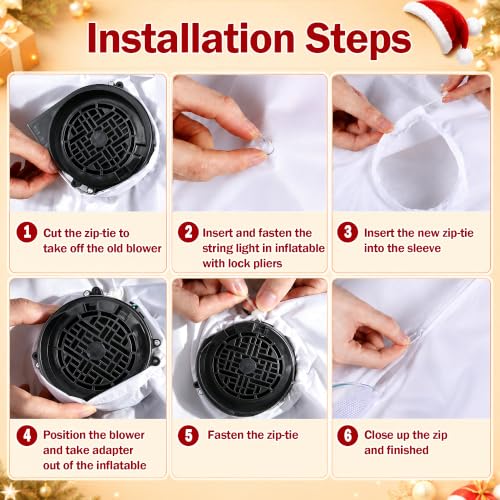 Installation Steps

1 Cut the zip-tie to take off the old blower

2 Insert and fasten the string light in inflatable with lock pliers

3 Insert the new zip-tie into the sleeve

4 Position the blower and take adapter out of the inflatable

5 Fasten the zip-tie

6 Close up the zip and finished