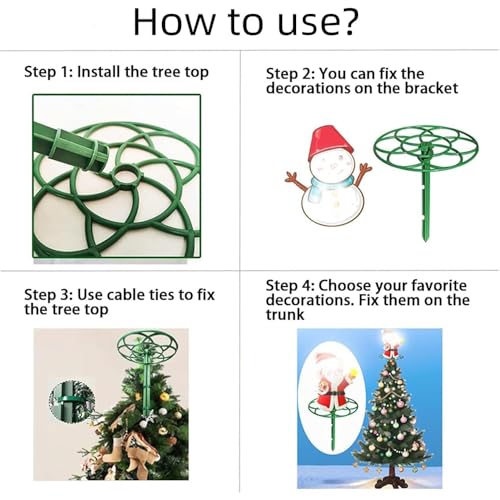 How to use?

Step 1: Install the tree top

Step 2: You can fix the decorations on the bracket

Step 3: Use cable ties to fix the tree top

Step 4: Choose your favorite decorations. Fix them on the trunk