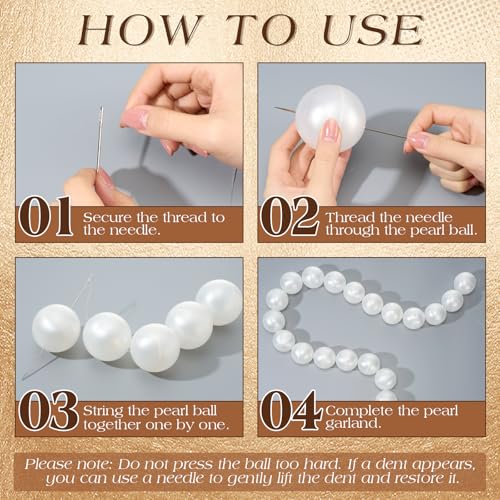 HOW TO USE

01 Secure the thread to the needle.

02 Thread the needle through the pearl ball.

03 String the pearl ball together one by one.

04 Complete the pearl garland.

Please note: Do not press the ball too hard. If a dent appears, you can use a needle to gently lift the dent and restore it.