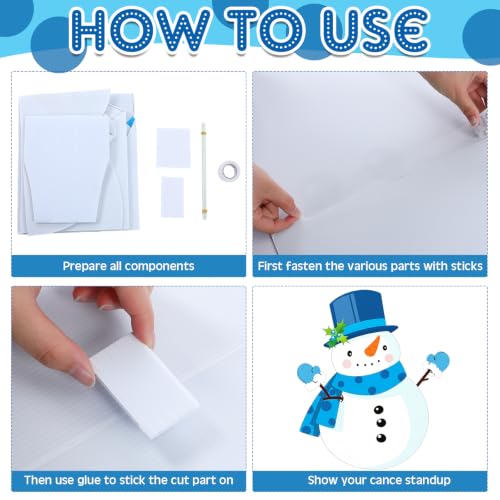 HOW TO USE

Prepare all components

First fasten the various parts with sticks

Then use glue to stick the cut part on

Show your cance standup