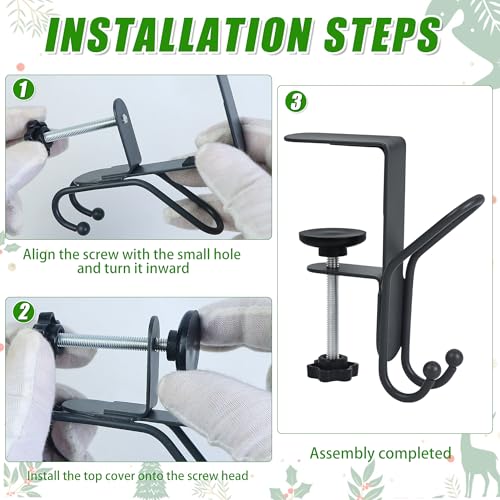 INSTALLATION STEPS

1

Align the screw with the small hole and turn it inward

2

Install the top cover onto the screw head

3

Assembly completed