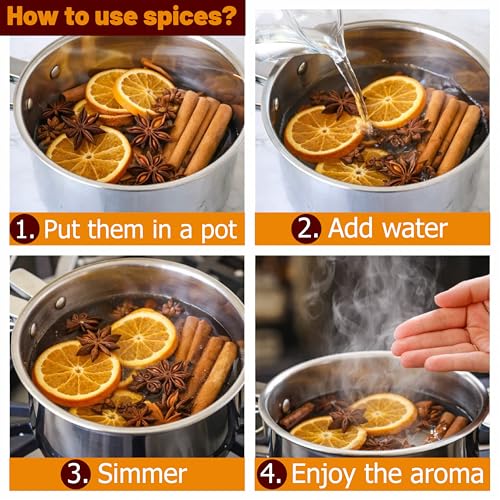 How to use spices?

1. Put them in a pot

2. Add water

3. Simmer

4. Enjoy the aroma