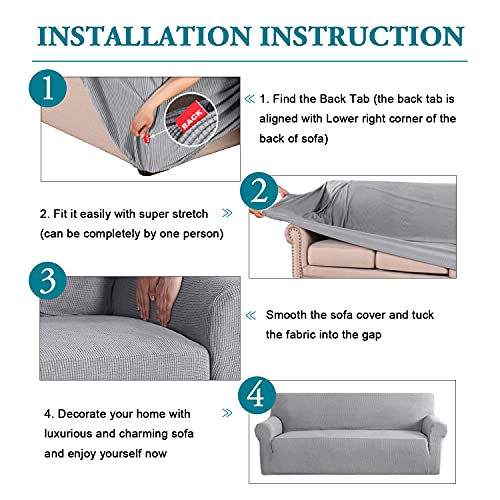 INSTALLATION INSTRUCTION

1

BACK

« 1. Find the Back Tab (the back tab is aligned with Lower right corner of the back of sofa)

2

2. Fit it easily with super stretch (can be completely by one person) »

3

« Smooth the sofa cover and tuck the fabric into the gap

4

4. Decorate your home with luxurious and charming sofa and enjoy yourself now »