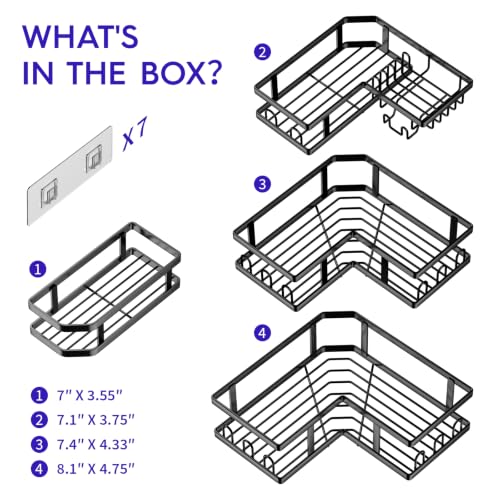 WHAT'S IN THE BOX?

X7

2

3

1

4

1 7" X 3.55"
2 7.1" X 3.75"
3 7.4" X 4.33"
4 8.1" X 4.75"