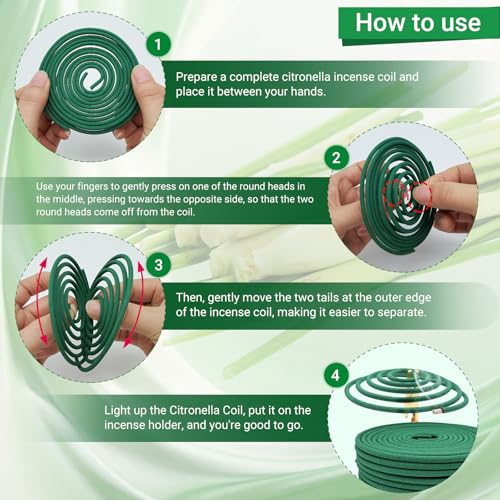 How to use

1

Prepare a complete citronella incense coil and place it between your hands.

2

Use your fingers to gently press on one of the round heads in the middle, pressing towards the opposite side, so that the two round heads come off from the coil.

3

Then, gently move the two tails at the outer edge of the incense coil, making it easier to separate.

4

Light up the Citronella Coil, put it on the incense holder, and you're good to go.