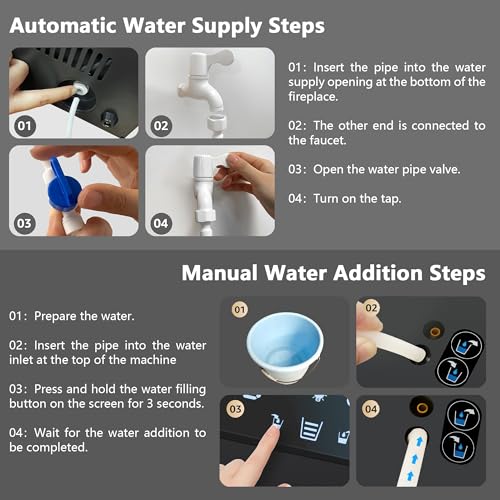 Automatic Water Supply Steps

01

02

03

04

01: Insert the pipe into the water supply opening at the bottom of the fireplace.

02: The other end is connected to the faucet.

03: Open the water pipe valve.

04: Turn on the tap.

Manual Water Addition Steps

01: Prepare the water.

02: Insert the pipe into the water inlet at the top of the machine

03: Press and hold the water filling button on the screen for 3 seconds.

04: Wait for the water addition to be completed.

01

02

03

04