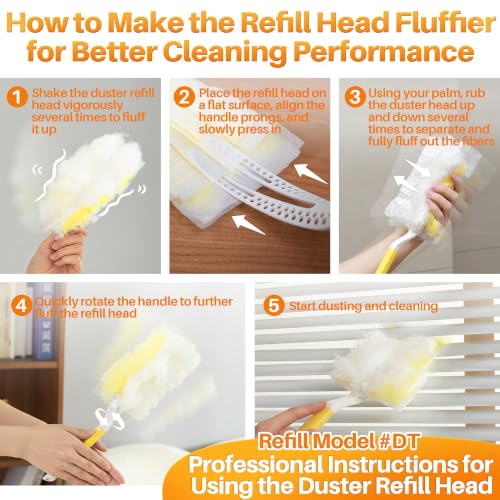 How to Make the Refill Head Fluffier for Better Cleaning Performance

1 Shake the duster refill head vigorously several times to fluff it up

2 Place the refill head on a flat surface, align the handle prongs, and slowly press in

3 Using your palm, rub the duster head up and down several times to separate and fully fluff out the fibers

4 Quickly rotate the handle to further fluff the refill head

5 Start dusting and cleaning

Refill Model #DT
Professional Instructions for Using the Duster Refill Head