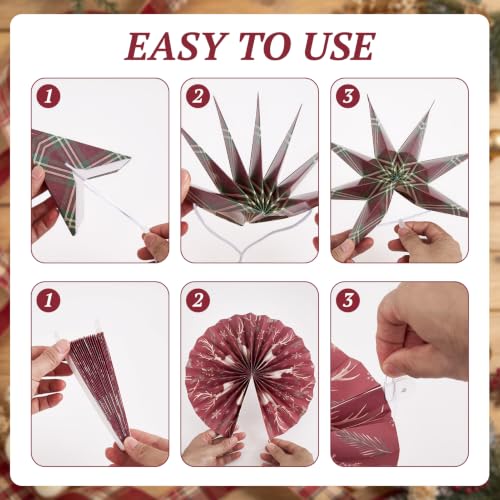 EASY TO USE

1

2

3

1

2

3