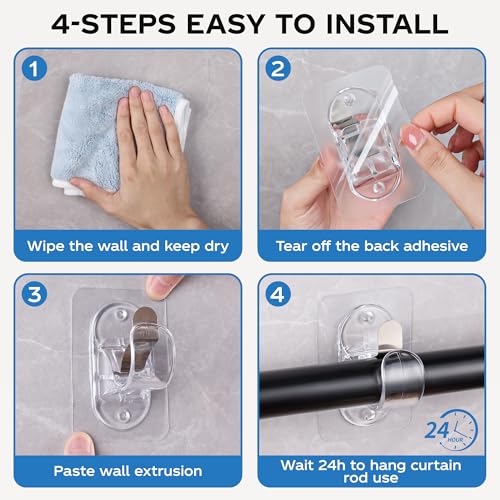 4-STEPS EASY TO INSTALL

1

Wipe the wall and keep dry

2

Tear off the back adhesive

3

Paste wall extrusion

4

24 HOUR

Wait 24h to hang curtain rod use