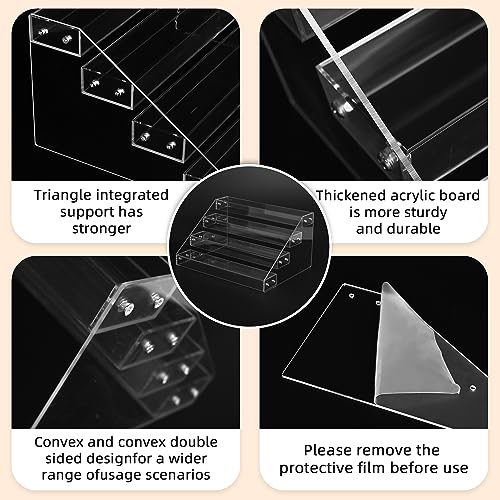 Triangle integrated support has stronger

Thickened acrylic board is more sturdy and durable

Convex and convex double sided designfor a wider range ofusage scenarios

Please remove the protective film before use