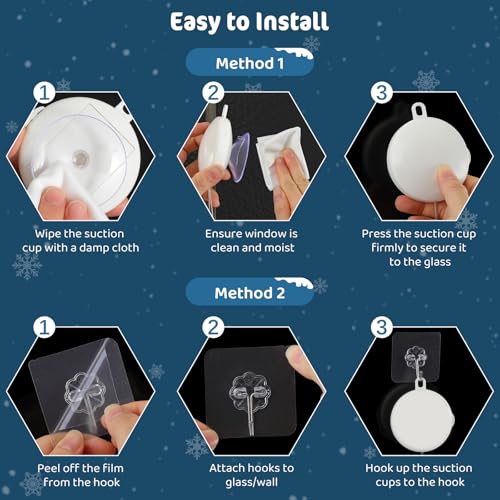 Easy to Install

Method 1

1

Wipe the suction cup with a damp cloth

2

Ensure window is clean and moist

3

Press the suction cup firmly to secure it to the glass

Method 2

1

Peel off the film from the hook

2

Attach hooks to glass/wall

3

Hook up the suction cups to the hook