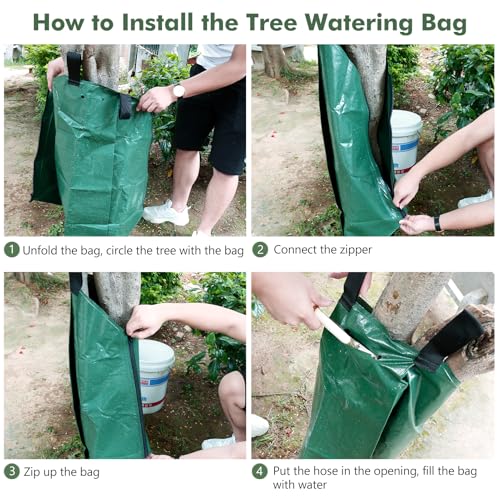 How to Install the Tree Watering Bag

1 Unfold the bag, circle the tree with the bag

2 Connect the zipper

3 Zip up the bag

4 Put the hose in the opening, fill the bag with water