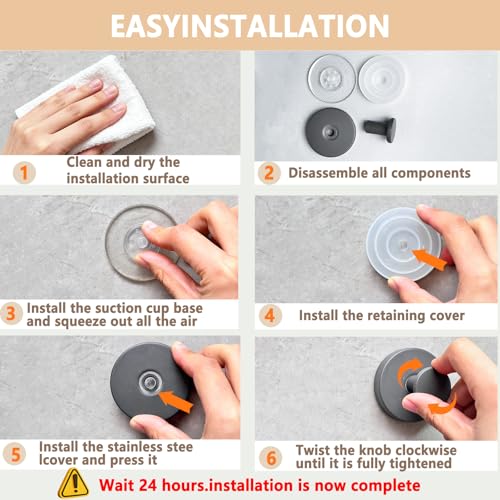 EASYINSTALLATION

1 Clean and dry the installation surface

2 Disassemble all components

3 Install the suction cup base and squeeze out all the air

4 Install the retaining cover

5 Install the stainless stee lcover and press it

6 Twist the knob clockwise until it is fully tightened

Wait 24 hours.installation is now complete