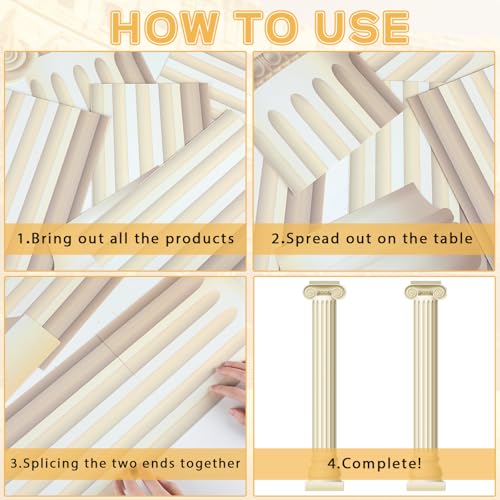 HOW TO USE

1.Bring out all the products

2.Spread out on the table

3.Splicing the two ends together

4.Complete!