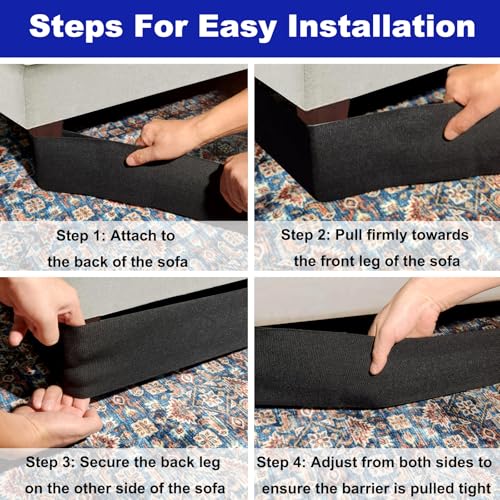 Steps For Easy Installation

Step 1: Attach to the back of the sofa

Step 2: Pull firmly towards the front leg of the sofa

Step 3: Secure the back leg on the other side of the sofa

Step 4: Adjust from both sides to ensure the barrier is pulled tight