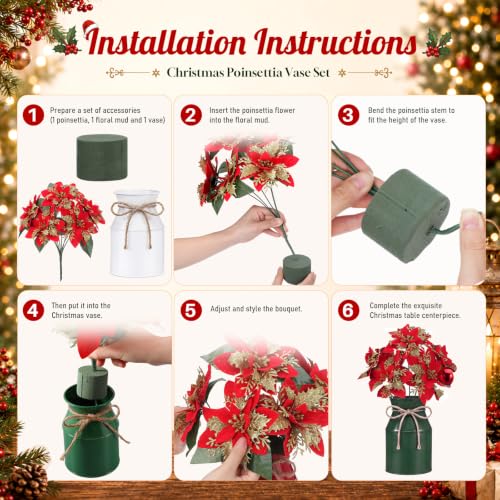 Installation Instructions

Christmas Poinsettia Vase Set

1 Prepare a set of accessories (1 poinsettia, 1 floral mud and 1 vase)

2 Insert the poinsettia flower into the floral mud.

3 Bend the poinsettia stem to fit the height of the vase.

4 Then put it into the Christmas vase.

5 Adjust and style the bouquet.

6 Complete the exquisite Christmas table centerpiece.