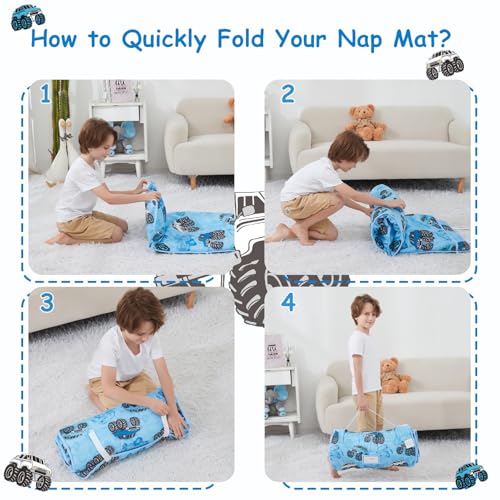 How to Quickly Fold Your Nap Mat?

1

2

3

4