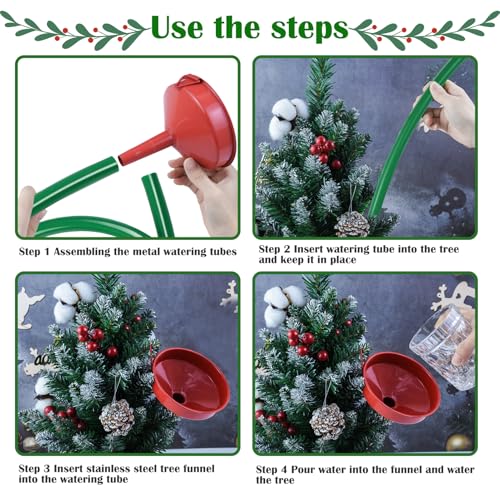 Use the steps

Step 1 Assembling the metal watering tubes

Step 2 Insert watering tube into the tree and keep it in place

Step 3 Insert stainless steel tree funnel into the watering tube

Step 4 Pour water into the funnel and water the tree