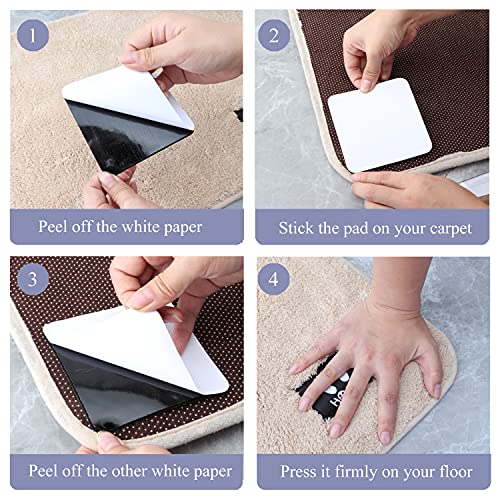 1

Peel off the white paper

2

Stick the pad on your carpet

3

Peel off the other white paper

4

Press it firmly on your floor