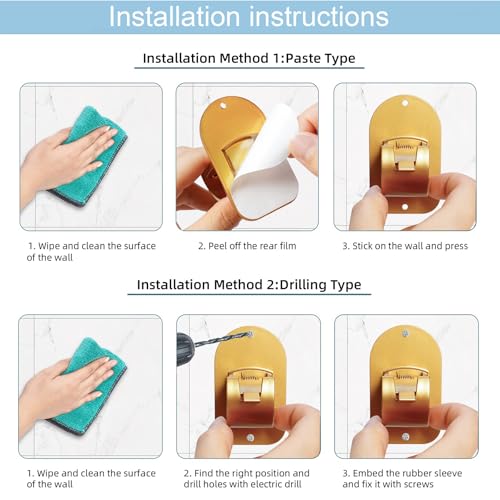 Installation instructions

Installation Method 1:Paste Type

1. Wipe and clean the surface of the wall

2. Peel off the rear film

3. Stick on the wall and press

Installation Method 2:Drilling Type

1. Wipe and clean the surface of the wall

2. Find the right position and drill holes with electric drill

3. Embed the rubber sleeve and fix it with screws