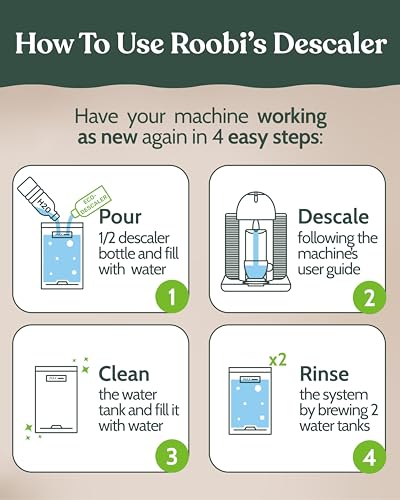 How To Use Roobi's Descaler

Have your machine working as new again in 4 easy steps:

H2O

ECO-DESCALER

Pour
1/2 descaler bottle and fill with water

1

Descale
following the machine's user guide

2

Clean
the water tank and fill it with water

3

x2

Rinse
the system by brewing 2 water tanks

4