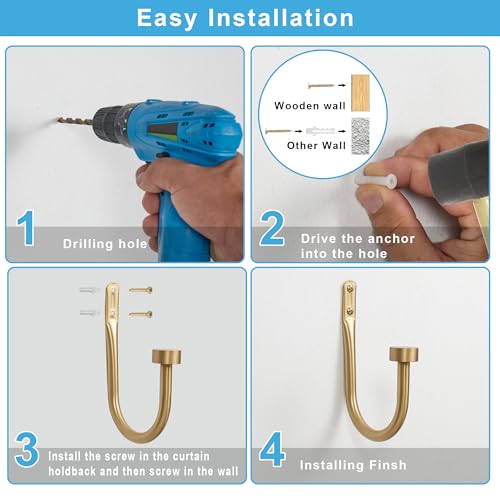 Easy Installation

1 Drilling hole

Wooden wall

Other Wall

2 Drive the anchor into the hole

3 Install the screw in the curtain holdback and then screw in the wall

4 Installing Finsh