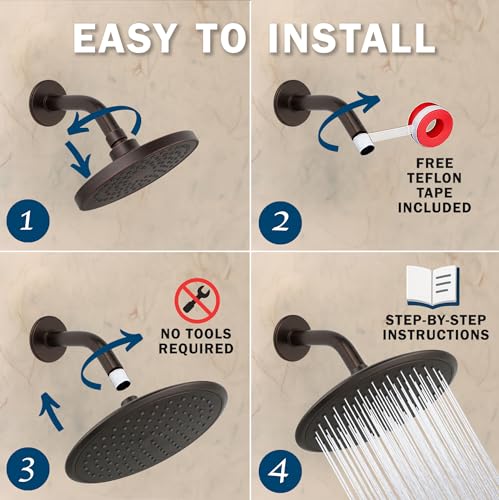 EASY TO INSTALL

1

FREE TEFLON TAPE INCLUDED

2

NO TOOLS REQUIRED

3

STEP-BY-STEP INSTRUCTIONS

4