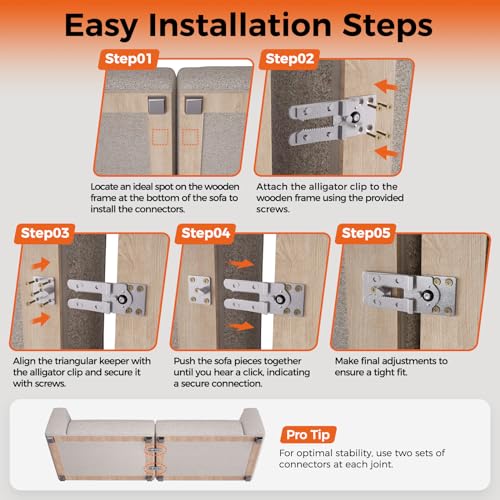 Easy Installation Steps

Step01

Locate an ideal spot on the wooden frame at the bottom of the sofa to install the connectors.

Step02

Attach the alligator clip to the wooden frame using the provided screws.

Step03

Align the triangular keeper with the alligator clip and secure it with screws.

Step04

Push the sofa pieces together until you hear a click, indicating a secure connection.

Step05

Make final adjustments to ensure a tight fit.

Pro Tip

For optimal stability, use two sets of connectors at each joint.