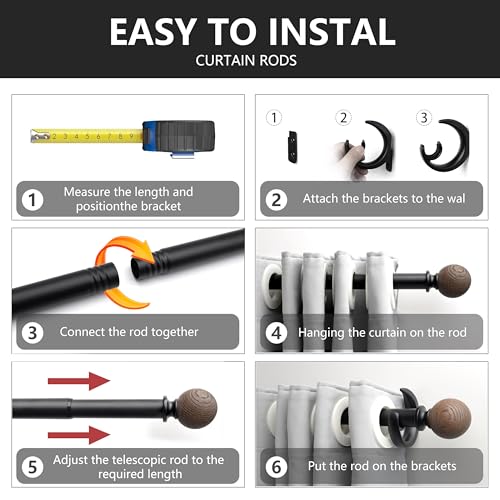 EASY TO INSTAL
CURTAIN RODS

2 3 4 5 6 7 8 9

1 Measure the length and positionthe bracket

1 2 3

2 Attach the brackets to the wal

3 Connect the rod together

4 Hanging the curtain on the rod

5 Adjust the telescopic rod to the required length

6 Put the rod on the brackets