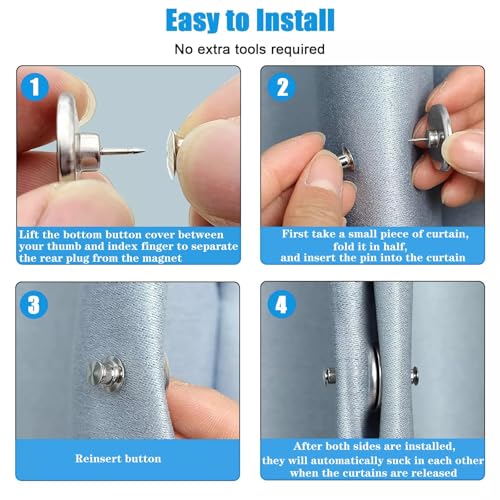 Easy to Install

No extra tools required

1

Lift the bottom button cover between your thumb and index finger to separate the rear plug from the magnet

2

First take a small piece of curtain, fold it in half, and insert the pin into the curtain

3

Reinsert button

4

After both sides are installed, they will automatically suck in each other when the curtains are released