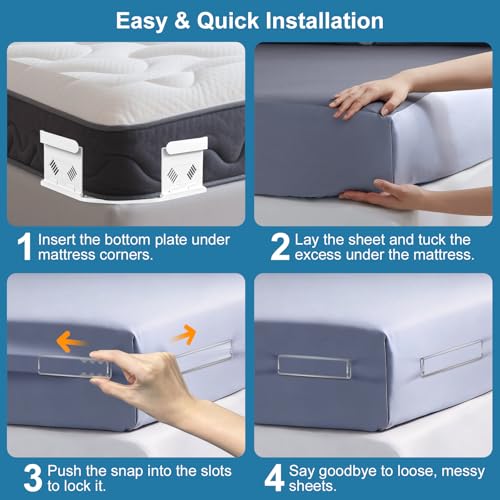 Easy & Quick Installation

1 Insert the bottom plate under mattress corners.

2 Lay the sheet and tuck the excess under the mattress.

3 Push the snap into the slots to lock it.

4 Say goodbye to loose, messy sheets.