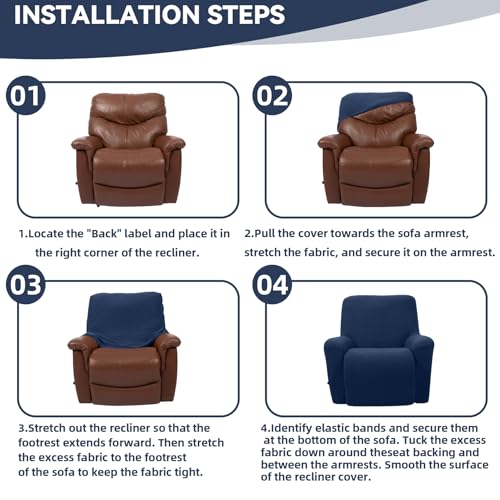 INSTALLATION STEPS

01

1.Locate the "Back" label and place it in the right corner of the recliner.

02

2.Pull the cover towards the sofa armrest, stretch the fabric, and secure it on the armrest.

03

3.Stretch out the recliner so that the footrest extends forward. Then stretch the excess fabric to the footrest of the sofa to keep the fabric tight.

04

4.Identify elastic bands and secure them at the bottom of the sofa. Tuck the excess fabric down around theseat backing and between the armrests. Smooth the surface of the recliner cover.