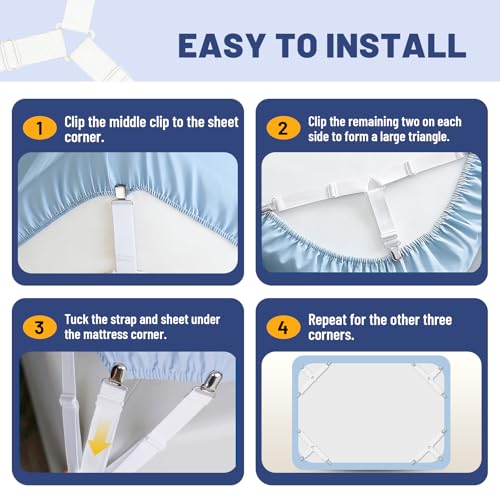 EASY TO INSTALL

1 Clip the middle clip to the sheet corner.

2 Clip the remaining two on each side to form a large triangle.

3 Tuck the strap and sheet under the mattress corner.

4 Repeat for the other three corners.