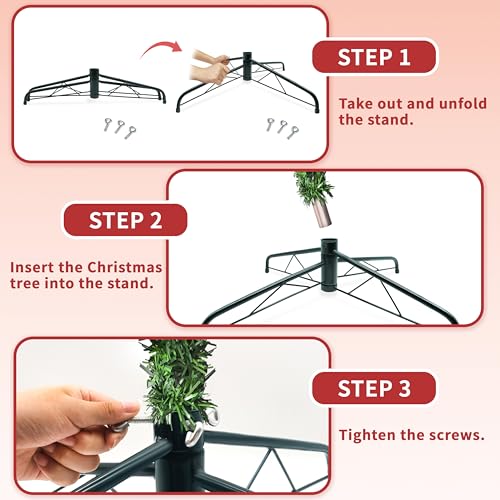 STEP 1

Take out and unfold the stand.

STEP 2

Insert the Christmas tree into the stand.

STEP 3

Tighten the screws.