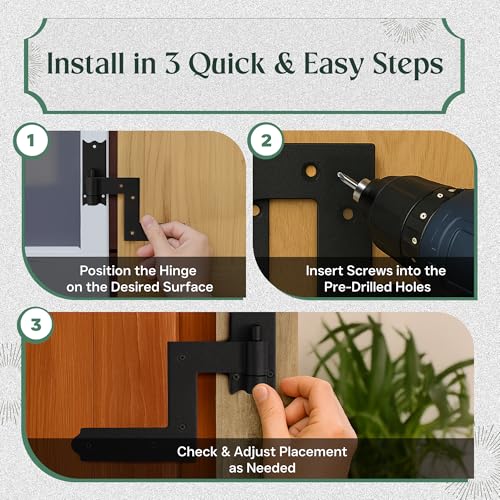 Install in 3 Quick & Easy Steps

1

Position the Hinge on the Desired Surface

2

Insert Screws into the Pre-Drilled Holes

3

Check & Adjust Placement as Needed