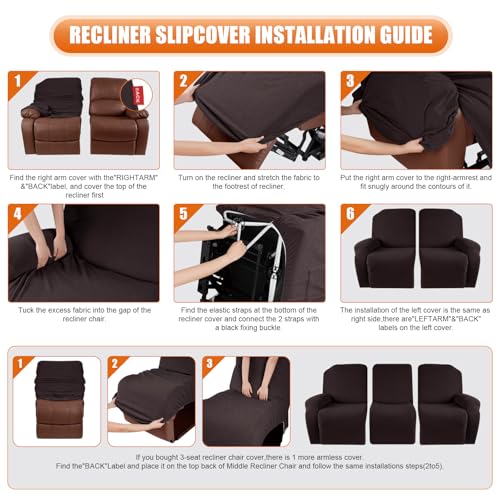 RECLINER SLIPCOVER INSTALLATION GUIDE

1

BACK

Find the right arm cover with the"RIGHTARM" &"BACK"label, and cover the top of the recliner first

2

Turn on the recliner and stretch the fabric to the footrest of recliner.

3

Put the right arm cover to the right-armrest and fit snugly around the contours of it.

4

Tuck the excess fabric into the gap of the recliner chair.

5

Find the elastic straps at the bottom of the recliner cover and connect the 2 straps with a black fixing buckle

6

The installation of the left cover is the same as right side,there are"LEFTARM"&"BACK" labels on the left cover.

1

2

3

If you bought 3-seat recliner chair cover,there is 1 more armless cover. Find the"BACK"Label and place it on the top back of Middle Recliner Chair and follow the same installations steps(2to5).