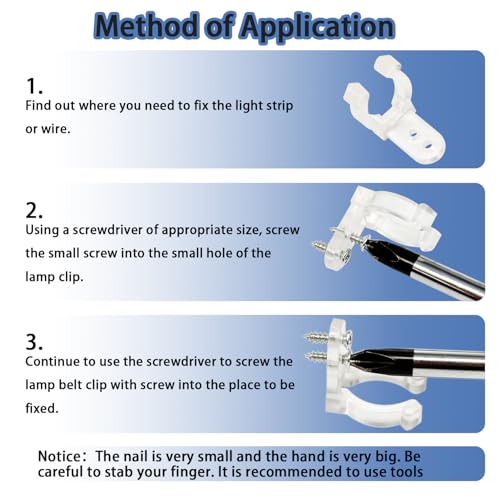 Method of Application

1.
Find out where you need to fix the light strip or wire.

2.
Using a screwdriver of appropriate size, screw the small screw into the small hole of the lamp clip.

3.
Continue to use the screwdriver to screw the lamp belt clip with screw into the place to be fixed.

Notice: The nail is very small and the hand is very big. Be careful to stab your finger. It is recommended to use tools