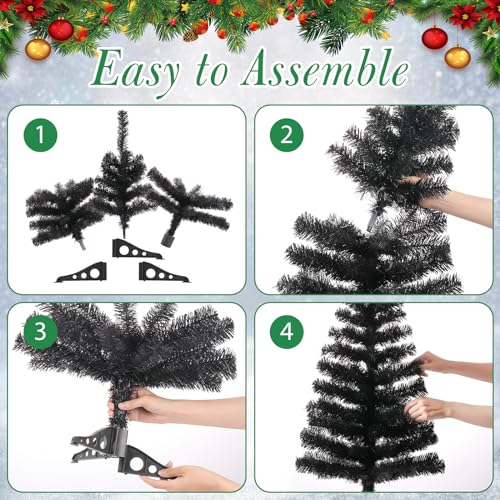 Easy to Assemble

1

2

3

4