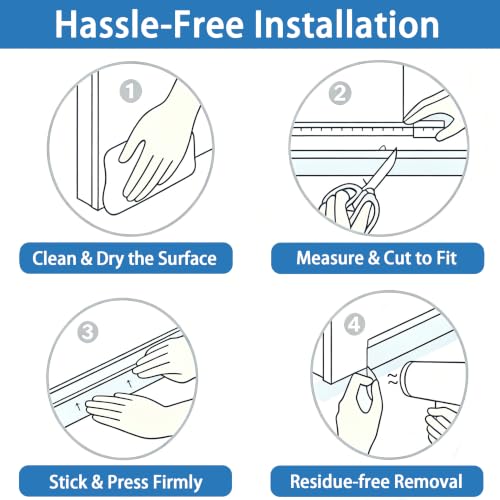 Hassle-Free Installation

1

Clean & Dry the Surface

2

Measure & Cut to Fit

3

Stick & Press Firmly

4

Residue-free Removal