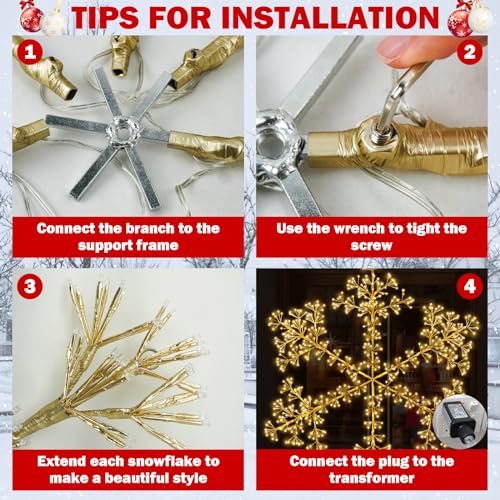 TIPS FOR INSTALLATION

1

Connect the branch to the support frame

2

Use the wrench to tight the screw

3

Extend each snowflake to make a beautiful style

4

Connect the plug to the transformer