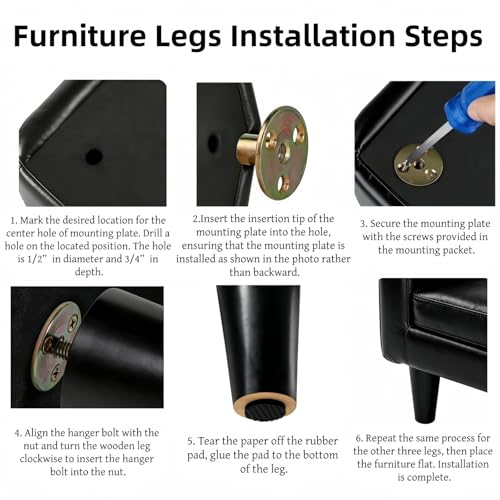 Furniture Legs Installation Steps

1. Mark the desired location for the center hole of mounting plate. Drill a hole on the located position. The hole is 1/2" in diameter and 3/4" in depth.

2.Insert the insertion tip of the mounting plate into the hole, ensuring that the mounting plate is installed as shown in the photo rather than backward.

3. Secure the mounting plate with the screws provided in the mounting packet.

4. Align the hanger bolt with the nut and turn the wooden leg clockwise to insert the hanger bolt into the nut.

5. Tear the paper off the rubber pad, glue the pad to the bottom of the leg.

6. Repeat the same process for the other three legs, then place the furniture flat. Installation is complete.