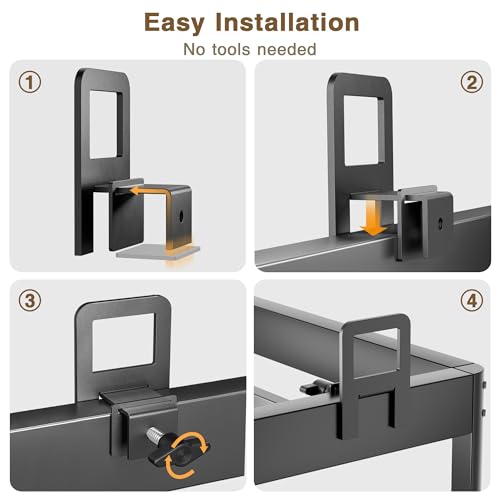 Easy Installation
No tools needed

①

②

③

④