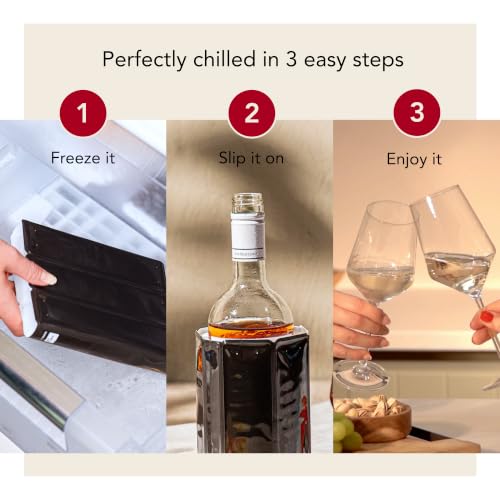 Perfectly chilled in 3 easy steps

1
Freeze it

2
Slip it on

3
Enjoy it