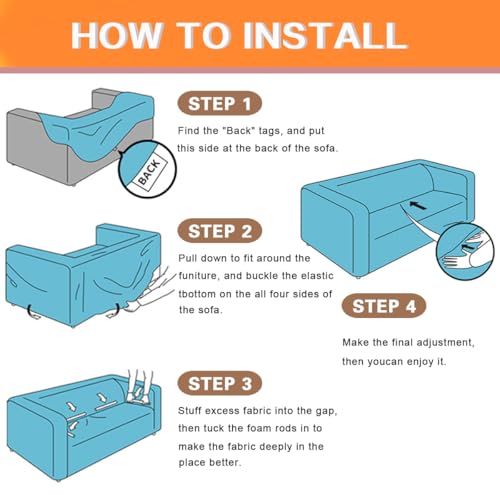 HOW TO INSTALL

STEP 1

Find the "Back" tags, and put this side at the back of the sofa.

BACK

STEP 2

Pull down to fit around the funiture, and buckle the elastic tbottom on the all four sides of the sofa.

STEP 3

Stuff excess fabric into the gap, then tuck the foam rods in to make the fabric deeply in the place better.

STEP 4

Make the final adjustment, then youcan enjoy it.