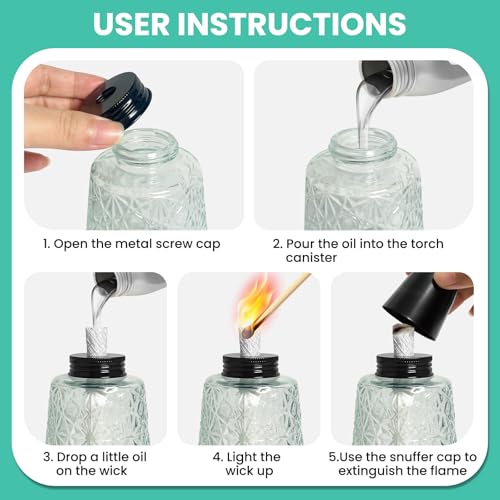 USER INSTRUCTIONS

1. Open the metal screw cap

2. Pour the oil into the torch canister

3. Drop a little oil on the wick

4. Light the wick up

5.Use the snuffer cap to extinguish the flame