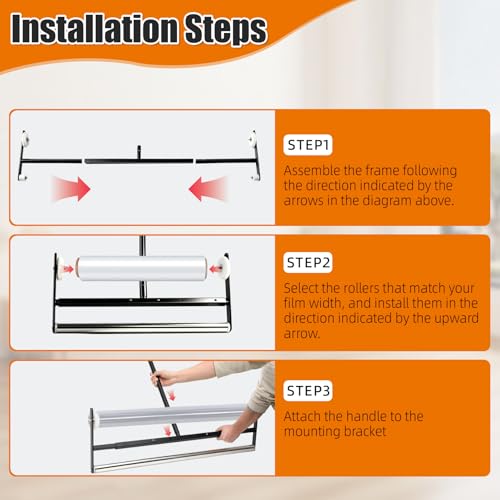 Installation Steps

STEP1

Assemble the frame following the direction indicated by the arrows in the diagram above.

STEP2

Select the rollers that match your film width, and install them in the direction indicated by the upward arrow.

STEP3

Attach the handle to the mounting bracket