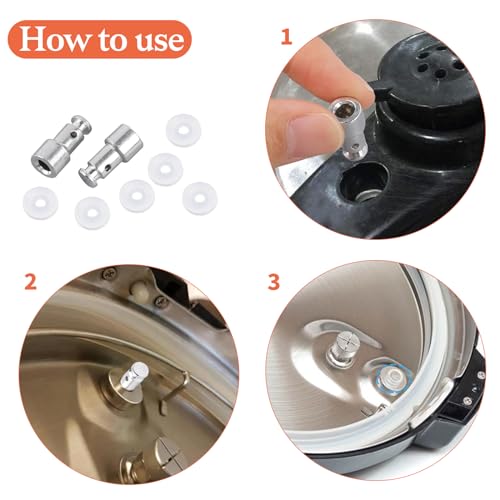 How to use

1

2

3